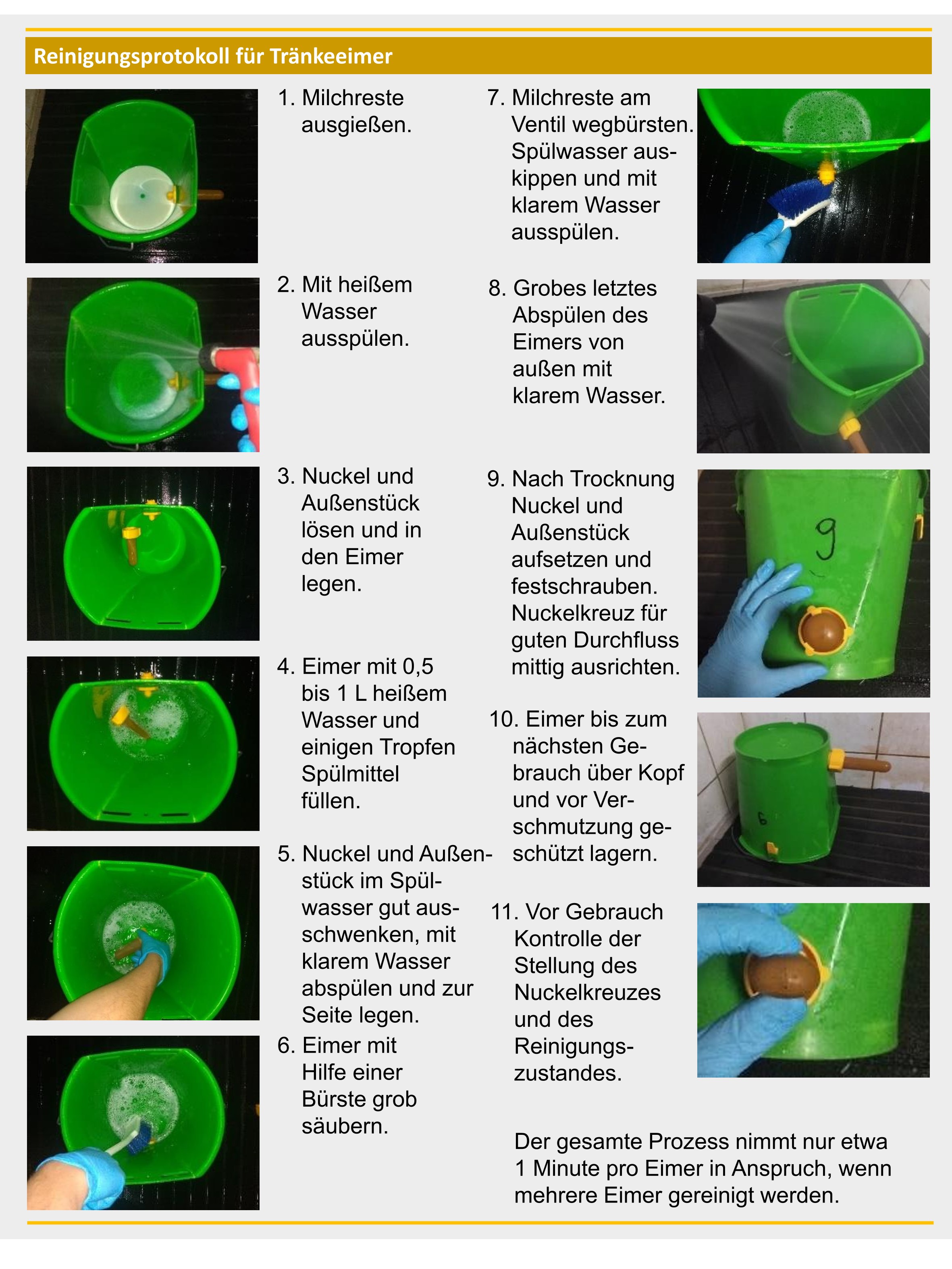 Reinigungsprotokoll für Tränkeeimer

1. Milchreste ausgießen.

2. Mit heißem Wasser ausspülen.

3. Nuckel und Außenstück lösen und in den Eimer legen.

4. Eimer mit 0,5 bis 1 L heißem Wasser und einigen Tropfen Spülmittel füllen.

5. Nuckel und Außenstück im Spülwasser gut ausschwenken, mit klarem Wasser abspülen und zur Seite legen.

6. Eimer mit Hilfe einer Bürste grob säubern.

7. Milchreste am Ventil wegbürsten. Spülwasser auskippen und mit klarem Wasser ausspülen.

8. Grobes letztes Abspülen des Eimers von außen mit klarem Wasser.

9. Nach Trocknung Nuckel und Außenstück aufsetzen und festschrauben. Nuckelkreuz für guten Durchfluss mittig ausrichten.

9

10. Eimer bis zum nächsten Gebrauch über Kopf und vor Verschmutzung geschützt lagern.

6

11. Vor Gebrauch Kontrolle der Stellung des Nuckelkreuzes und des Reinigungszustandes.

Der gesamte Prozess nimmt nur etwa 1 Minute pro Eimer in Anspruch, wenn mehrere Eimer gereinigt werden.