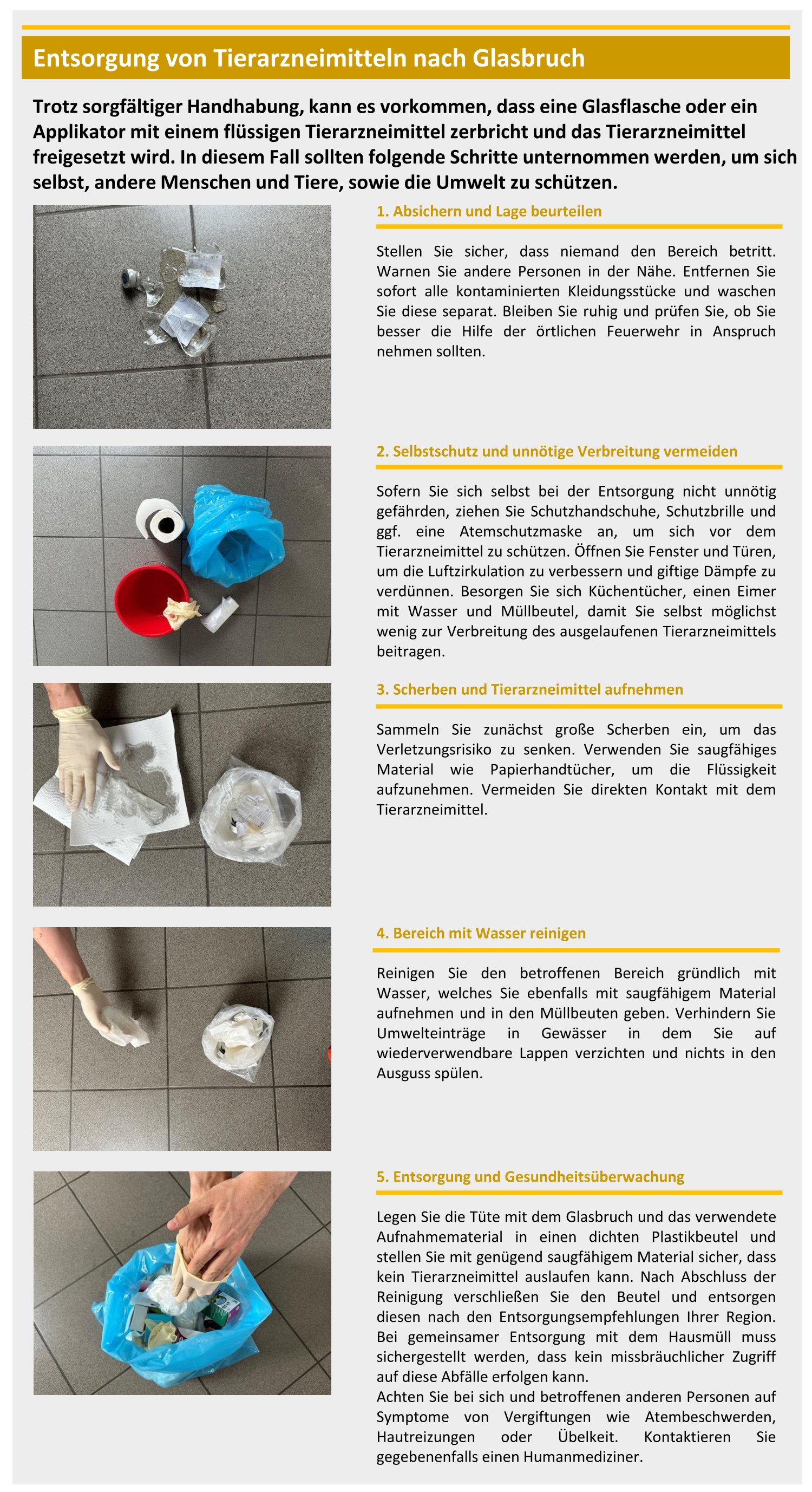 Entsorgung von Tierarzneimitteln nach Glasbruch

Trotz sorgfältiger Handhabung, kann es vorkommen, dass eine Glasflasche oder ein Applikator mit einem flüssigen Tierarzneimittel zerbricht und das Tierarzneimittel freigesetzt wird. In diesem Fall sollten folgende Schritte unternommen werden, um sich selbst, andere Menschen und Tiere, sowie die Umwelt zu schützen.

1. Absichern und Lage beurteilen

Stellen Sie sicher, dass niemand den Bereich betritt. Warnen Sie andere Personen in der Nähe. Entfernen Sie sofort alle kontaminierten Kleidungsstücke und waschen Sie diese separat. Bleiben Sie ruhig und prüfen Sie, ob Sie besser die Hilfe der örtlichen Feuerwehr in Anspruch nehmen sollten.

2. Selbstschutz und unnötige Verbreitung vermeiden

Sofern Sie sich selbst bei der Entsorgung nicht unnötig gefährden, ziehen Sie Schutzhandschuhe, Schutzbrille und ggf. eine Atemschutzmaske an, um sich vor dem Tierarzneimittel zu schützen. Öffnen Sie Fenster und Türen, um die Luftzirkulation zu verbessern und giftige Dämpfe zu verdünnen. Besorgen Sie sich Küchentücher, einen Eimer mit Wasser und Müllbeutel, damit Sie selbst möglichst wenig zur Verbreitung des ausgelaufenen Tierarzneimittels beitragen.

3. Scherben und Tierarzneimittel aufnehmen

Sammeln Sie zunächst große Scherben ein, um das Verletzungsrisiko zu senken. Verwenden Sie saugfähiges Material wie Papierhandtücher, um die Flüssigkeit aufzunehmen. Vermeiden Sie direkten Kontakt mit dem Tierarzneimittel.

4. Bereich mit Wasser reinigen

Reinigen Sie den betroffenen Bereich gründlich mit Wasser, welches Sie ebenfalls mit saugfähigem Material aufnehmen und in den Müllbeuten geben. Verhindern Sie Umwelteinträge in Gewässer in dem Sie auf wiederverwendbare Lappen verzichten und nichts in den Ausguss spülen.

5. Entsorgung und Gesundheitsüberwachung

Legen Sie die Tüte mit dem Glasbruch und das verwendete Aufnahmematerial in einen dichten Plastikbeutel und stellen Sie mit genügend saugfähigem Material sicher, dass kein Tierarzneimittel auslaufen kann. Nach Abschluss der Reinigung verschließen Sie den Beutel und entsorgen diesen nach den Entsorgungsempfehlungen Ihrer Region. Bei gemeinsamer Entsorgung mit dem Hausmüll muss sichergestellt werden, dass kein missbräuchlicher Zugriff auf diese Abfälle erfolgen kann.
Achten Sie bei sich und betroffenen anderen Personen auf Symptome von Vergiftungen wie Atembeschwerden, Hautreizungen oder Übelkeit. Kontaktieren Sie gegebenenfalls einen Humanmediziner.