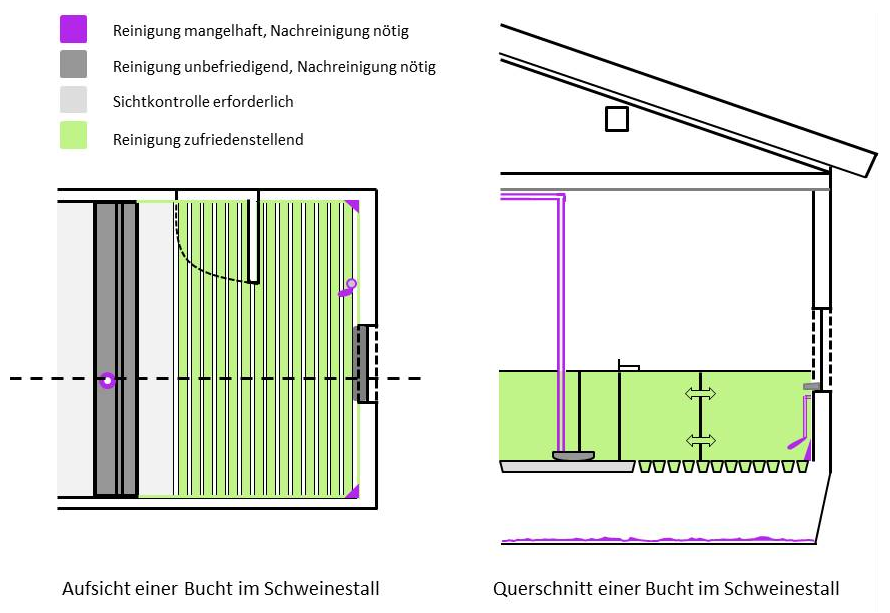 Reinigung mangelhaft, Nachreinigung nötig
Reinigung unbefriedigend, Nachreinigung nötig
Sichtkontrolle erforderlich
Reinigung zufriedenstellend

Aufsicht einer Bucht im Schweinestall

Querschnitt einer Bucht im Schweinestall