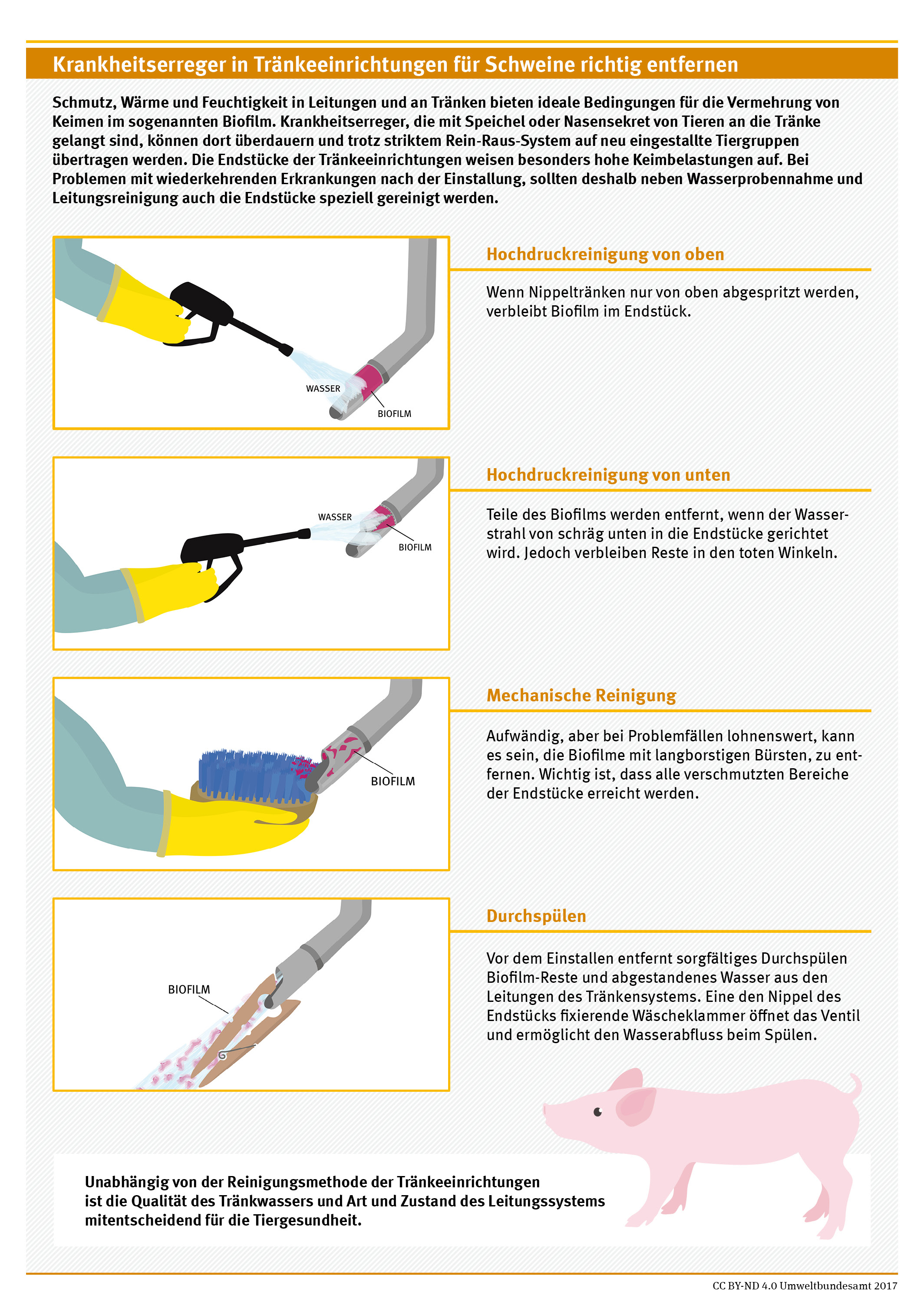 Krankheitserreger in Tränkeeinrichtungen für Schweine richtig entfernen

Schmutz, Wärme und Feuchtigkeit in Leitungen und an Tränken bieten ideale Bedingungen für die Vermehrung von Keimen im sogenannten Biofilm. Krankheitserreger, die mit Speichel oder Nasensekret von Tieren an die Tränke gelangt sind, können dort überdauern und trotz striktem Rein-Raus-System auf neu eingestallte Tiergruppen übertragen werden. Die Endstücke der Tränkeeinrichtungen weisen besonders hohe Keimbelastungen auf. Bei Problemen mit wiederkehrenden Erkrankungen nach der Einstallung, sollten deshalb neben Wasserprobennahme und Leitungsreinigung auch die Endstücke speziell gereinigt werden.

WASSER
BIOFILM

Hochdruckreinigung von oben

Wenn Nippeltränken nur von oben abgespritzt werden, verbleibt Biofilm im Endstück.

WASSER
BIOFILM

Hochdruckreinigung von unten

Teile des Biofilms werden entfernt, wenn der Wasserstrahl von schräg unten in die Endstücke gerichtet wird. Jedoch verbleiben Reste in den toten Winkeln.

BIOFILM

Mechanische Reinigung

Aufwändig, aber bei Problemfällen lohnenswert, kann es sein, die Biofilme mit langborstigen Bürsten, zu entfernen. Wichtig ist, dass alle verschmutzten Bereiche der Endstücke erreicht werden.

BIOFILM

Durchspülen

Vor dem Einstallen entfernt sorgfältiges Durchspülen Biofilm-Reste und abgestandenes Wasser aus den Leitungen des Tränkensystems. Eine den Nippel des Endstücks fixierende Wäscheklammer öffnet das Ventil und ermöglicht den Wasserabfluss beim Spülen.

Unabhängig von der Reinigungsmethode der Tränkeeinrichtungen ist die Qualität des Tränkwassers und Art und Zustand des Leitungssystems mitentscheidend für die Tiergesundheit.

CC BY-ND 4.0 Umweltbundesamt 2017