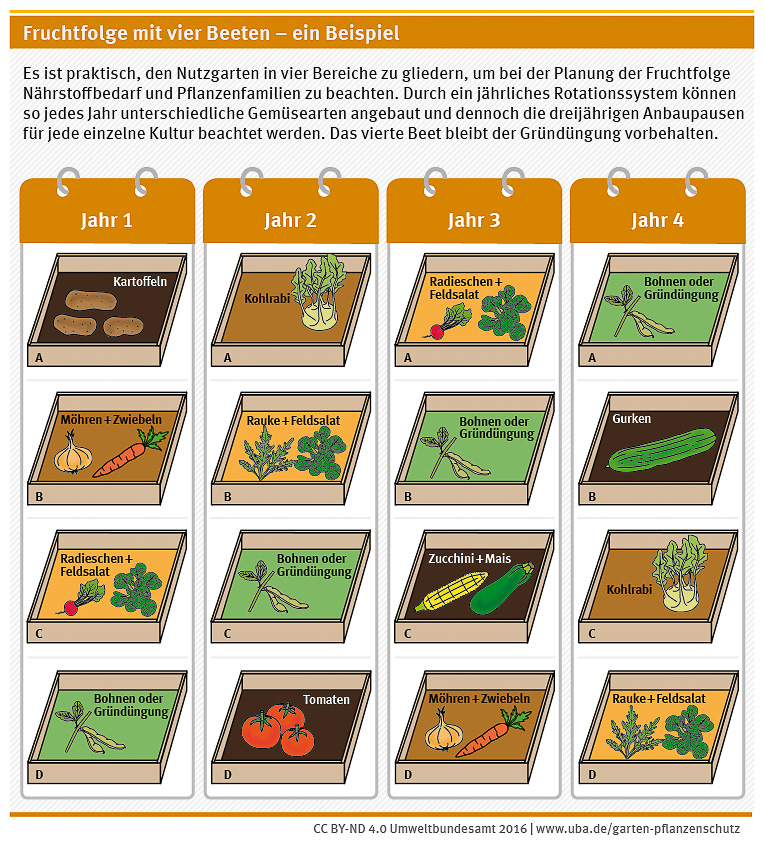 Fruchtfolge mit vier Beeten – ein Beispiel

Es ist praktisch, den Nutzgarten in vier Bereiche zu gliedern, um bei der Planung der Fruchtfolge Nährstoffbedarf und Pflanzenfamilien zu beachten. Durch ein jährliches Rotationssystem können so jedes Jahr unterschiedliche Gemüsearten angebaut und dennoch die dreijährigen Anbaupausen für jede einzelne Kultur beachtet werden. Das vierte Beet bleibt der Gründüngung vorbehalten.

Jahr 1

Kartoffeln
A

Möhren + Zwiebeln
B

Radieschen + Feldsalat
C

Bohnen oder Gründüngung
D

Jahr 2

Kohlrabi
A

Rauke + Feldsalat
B

Bohnen oder Gründüngung
C

Tomaten
D

Jahr 3

Radieschen + Feldsalat
A

Bohnen oder Gründüngung
B

Zucchini + Mais
C

Möhren + Zwiebeln
D

Jahr 4

Bohnen oder Gründüngung
A

Gurken
B

Kohlrabi
C

Rauke + Feldsalat
D

CC BY-ND 4.0 Umweltbundesamt 2016 | www.uba.de/garten-pflanzenschutz