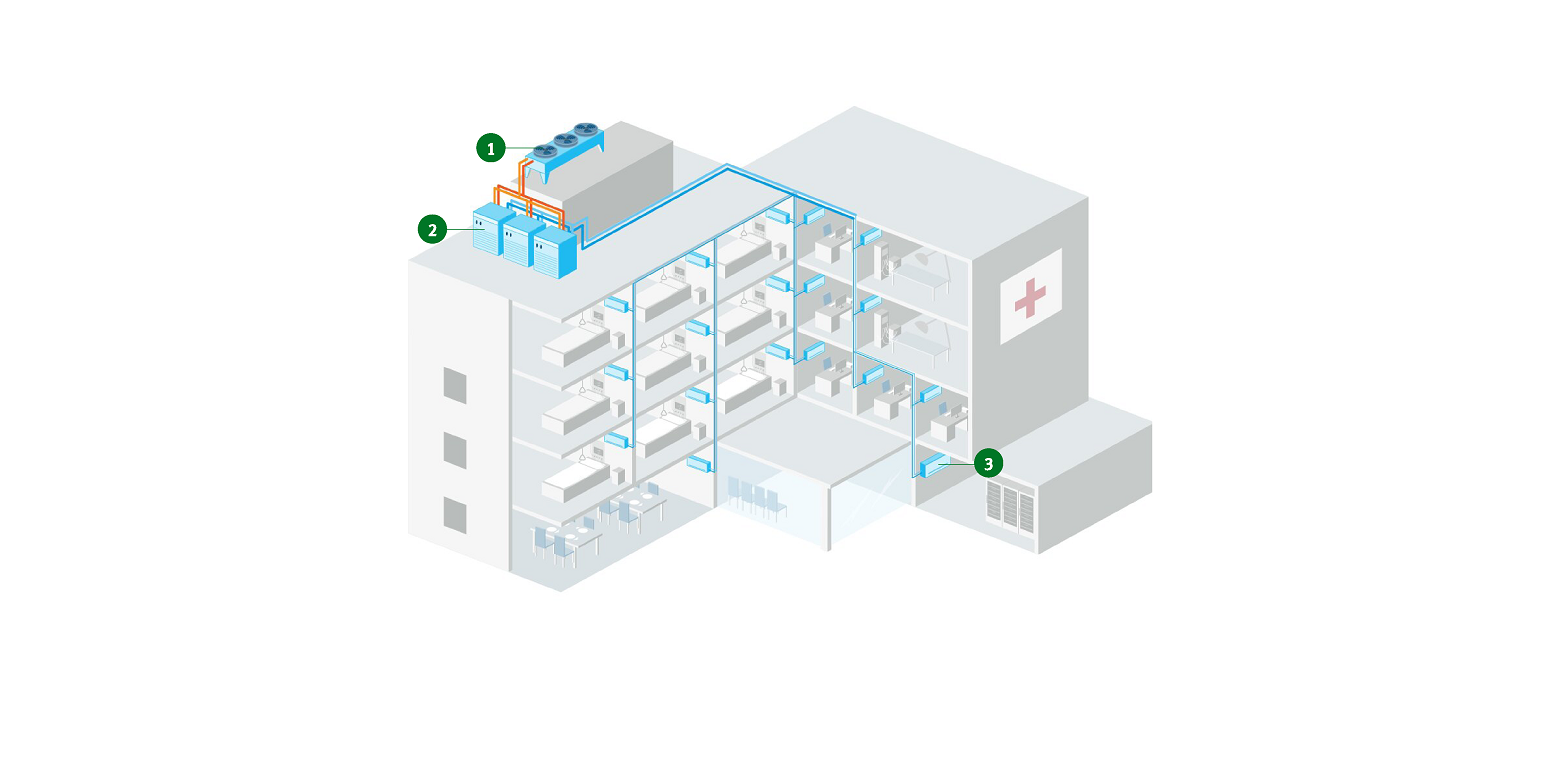 1
2
3